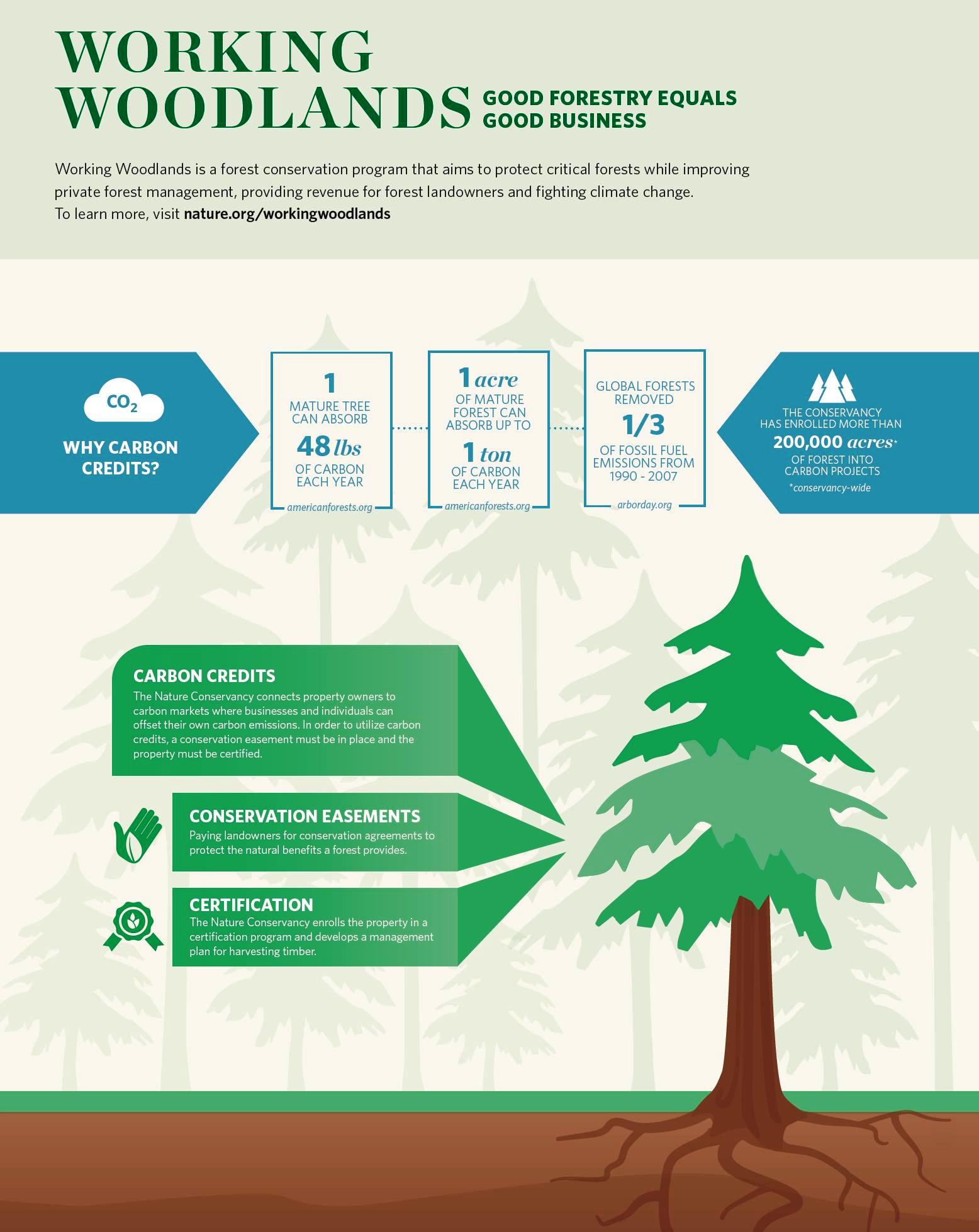 WORKING WOODLANDS

GOOD FORESTRY EQUALS GOOD BUSINESS

Working Woodlands is a forest conservation program that aims to protect critical forests while improving private forest management, providing revenue for forest landowners and fighting climate change. To learn more, visit nature.org/workingwoodlands

$CO_2$

WHY CARBON CREDITS?

1 MATURE TREE CAN ABSORB 48 lbs OF CARBON EACH YEAR
americanforests.org

1 acre OF MATURE FOREST CAN ABSORB UP TO 1 ton OF CARBON EACH YEAR
americanforests.org

GLOBAL FORESTS REMOVED 1/3 OF FOSSIL FUEL EMISSIONS FROM 1990 - 2007
arborday.org

THE CONSERVANCY HAS ENROLLED MORE THAN 200,000 acres* OF FOREST INTO CARBON PROJECTS
*conservancy-wide

CARBON CREDITS
The Nature Conservancy connects property owners to carbon markets where businesses and individuals can offset their own carbon emissions. In order to utilize carbon credits, a conservation easement must be in place and the property must be certified.

CONSERVATION EASEMENTS
Paying landowners for conservation agreements to protect the natural benefits a forest provides.

CERTIFICATION
The Nature Conservancy enrolls the property in a certification program and develops a management plan for harvesting timber.