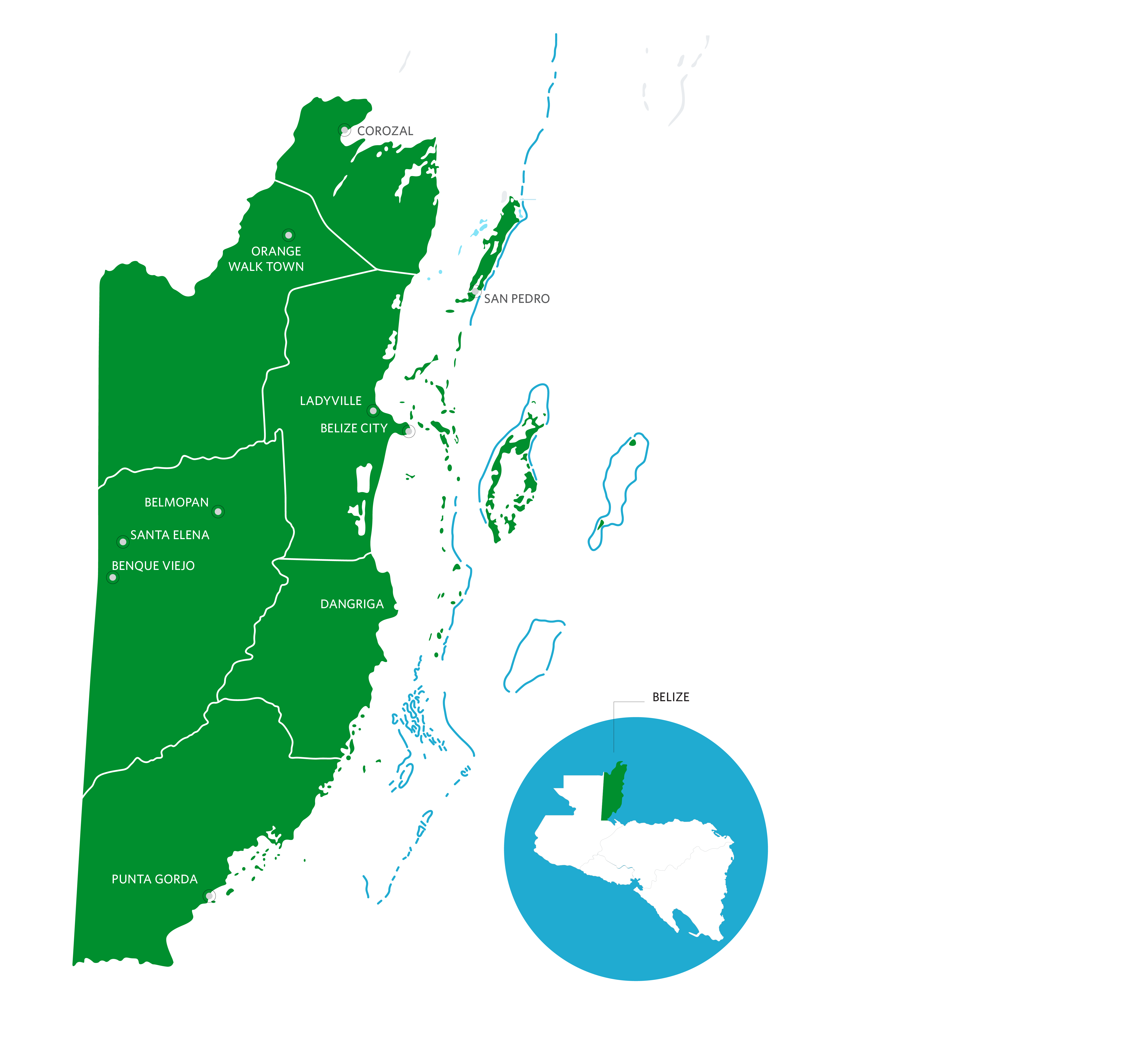 COROZAL

ORANGE WALK TOWN

SAN PEDRO

LADYVILLE

BELIZE CITY

BELMOPAN

SANTA ELENA

BENQUE VIEJO

DANGRIGA

PUNTA GORDA

BELIZE