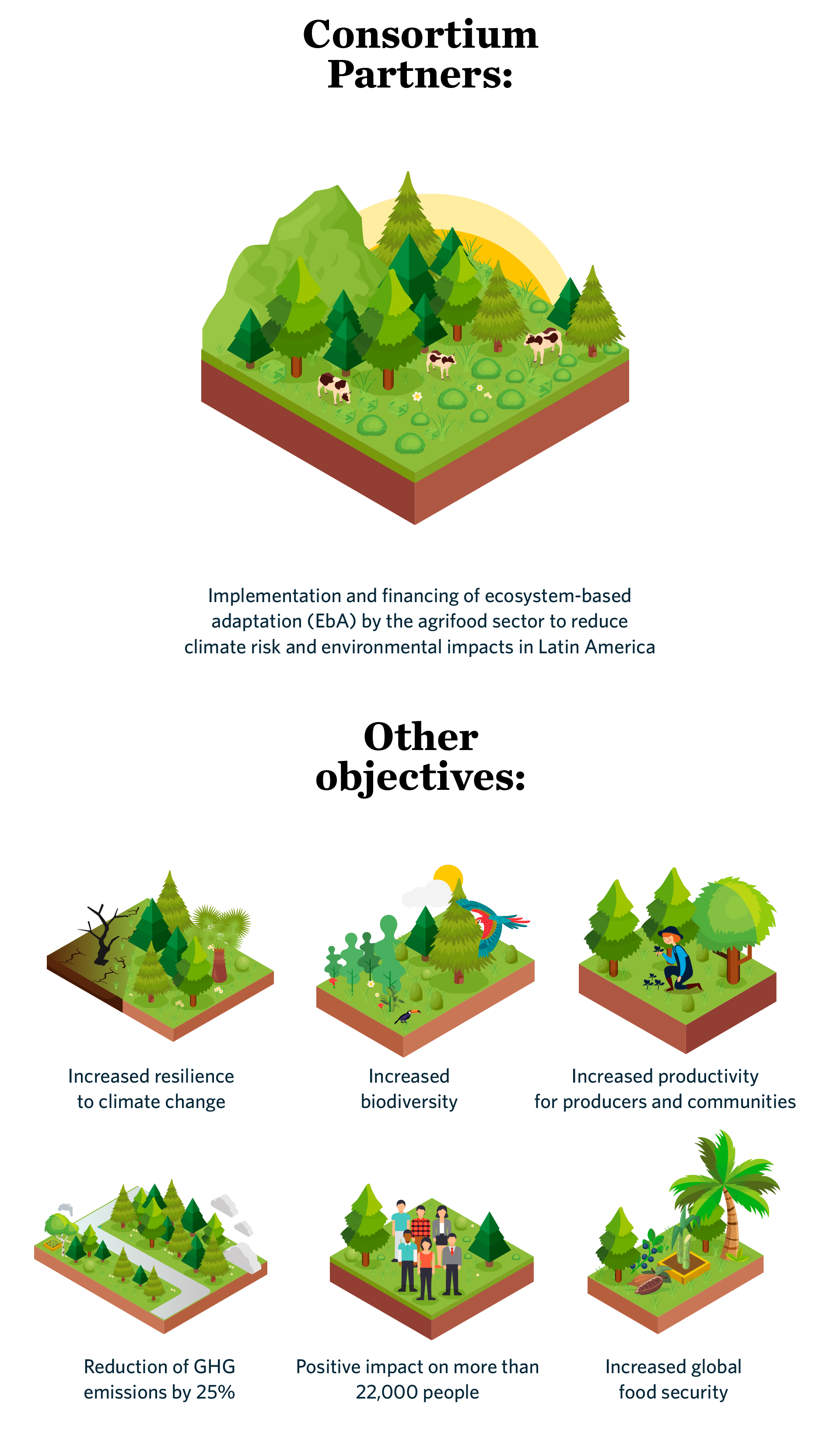 Consortium Partners:

Implementation and financing of ecosystem-based adaptation (EbA) by the agrifood sector to reduce climate risk and environmental impacts in Latin America

Other objectives:

Increased resilience to climate change

Increased biodiversity

Increased productivity for producers and communities

Reduction of GHG emissions by 25%

Positive impact on more than 22,000 people

Increased global food security