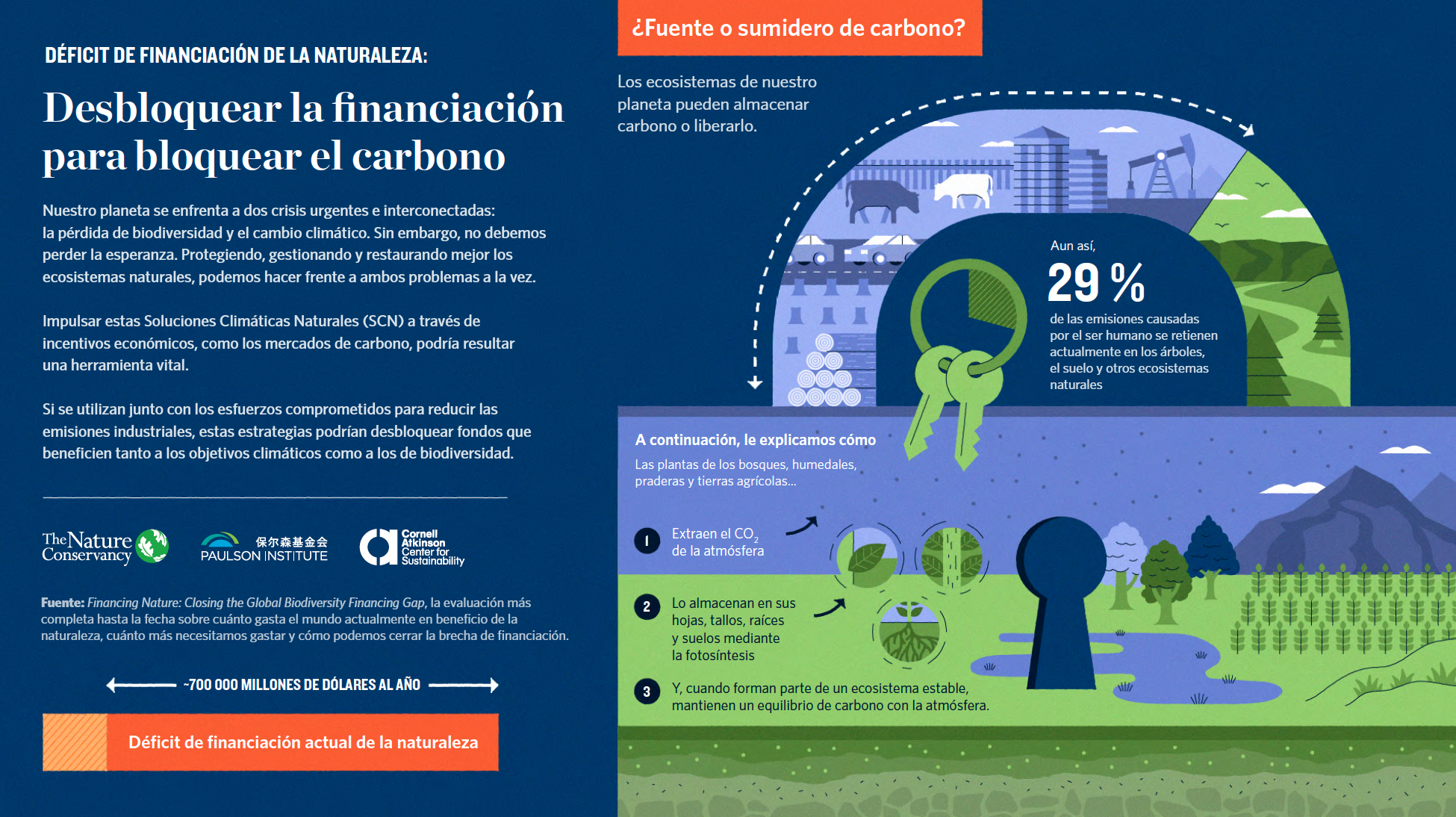 DÉFICIT DE FINANCIACIÓN DE LA NATURALEZA:

Desbloquear la financiación para bloquear el carbono

Nuestro planeta se enfrenta a dos crisis urgentes e interconectadas: la pérdida de biodiversidad y el cambio climático. Sin embargo, no debemos perder la esperanza. Protegiendo, gestionando y restaurando mejor los ecosistemas naturales, podemos hacer frente a ambos problemas a la vez.

Impulsar estas Soluciones Climáticas Naturales (SCN) a través de incentivos económicos, como los mercados de carbono, podría resultar una herramienta vital.

Si se utilizan junto con los esfuerzos comprometidos para reducir las emisiones industriales, estas estrategias podrían desbloquear fondos que beneficien tanto a los objetivos climáticos como a los de biodiversidad.

The Nature Conservancy

保尔森基金会 PAULSON INSTITUTE

Cornell Atkinson Center for Sustainability

Fuente: Financing Nature: Closing the Global Biodiversity Financing Gap, la evaluación más completa hasta la fecha sobre cuánto gasta el mundo actualmente en beneficio de la naturaleza, cuánto más necesitamos gastar y cómo podemos cerrar la brecha de financiación.

~700 000 MILLONES DE DÓLARES AL AÑO

Déficit de financiación actual de la naturaleza

¿Fuente o sumidero de carbono?

Los ecosistemas de nuestro planeta pueden almacenar carbono o liberarlo.

Aun así,
29 %
de las emisiones causadas por el ser humano se retienen actualmente en los árboles, el suelo y otros ecosistemas naturales

A continuación, le explicamos cómo
Las plantas de los bosques, humedales, praderas y tierras agrícolas...

1 Extraen el $CO_2$ de la atmósfera

2 Lo almacenan en sus hojas, tallos, raíces y suelos mediante la fotosíntesis

3 Y, cuando forman parte de un ecosistema estable, mantienen un equilibrio de carbono con la atmósfera.