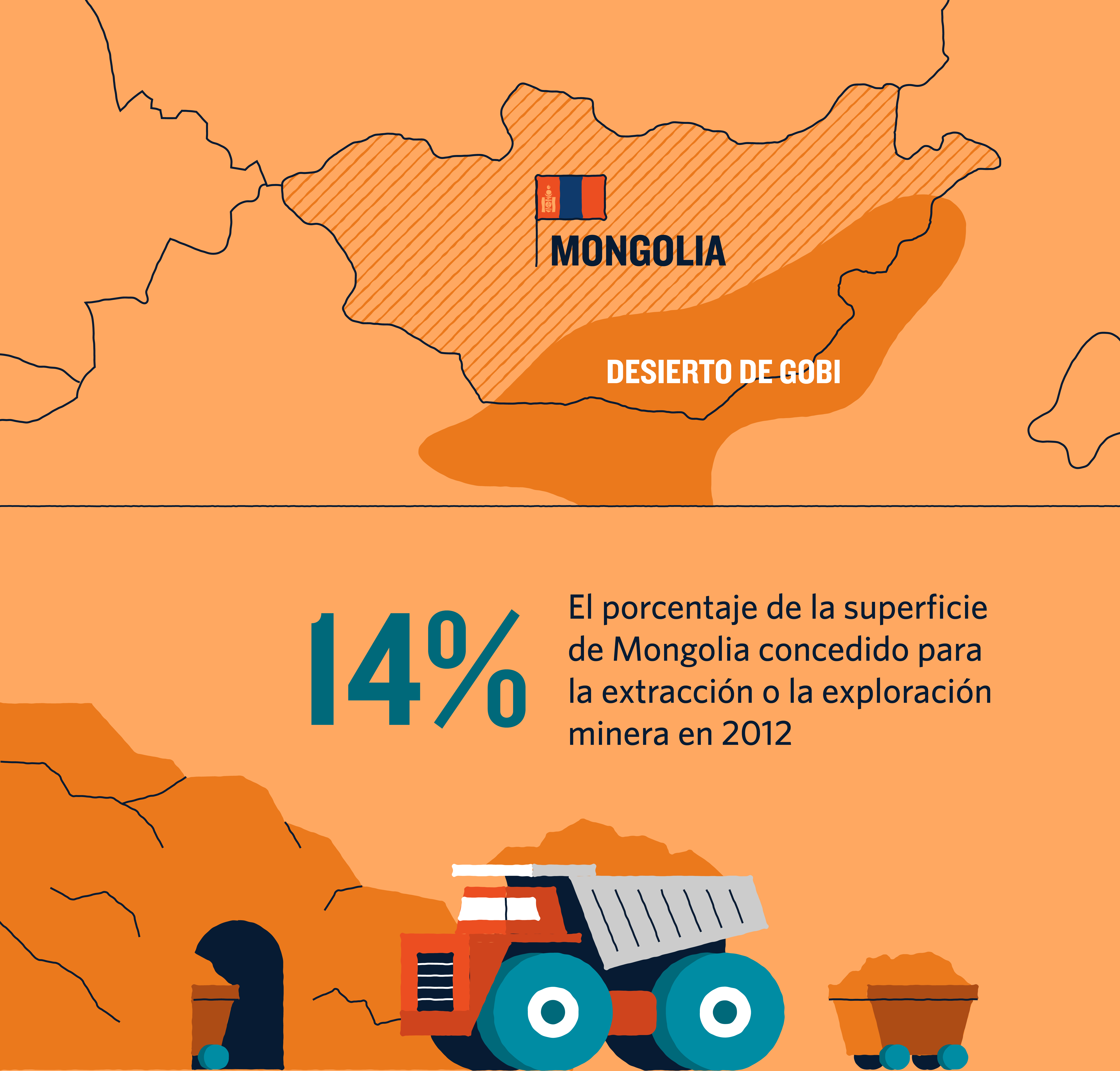 MONGOLIA

DESIERTO DE GOBI

14%

El porcentaje de la superficie de Mongolia concedido para la extracción o la exploración minera en 2012