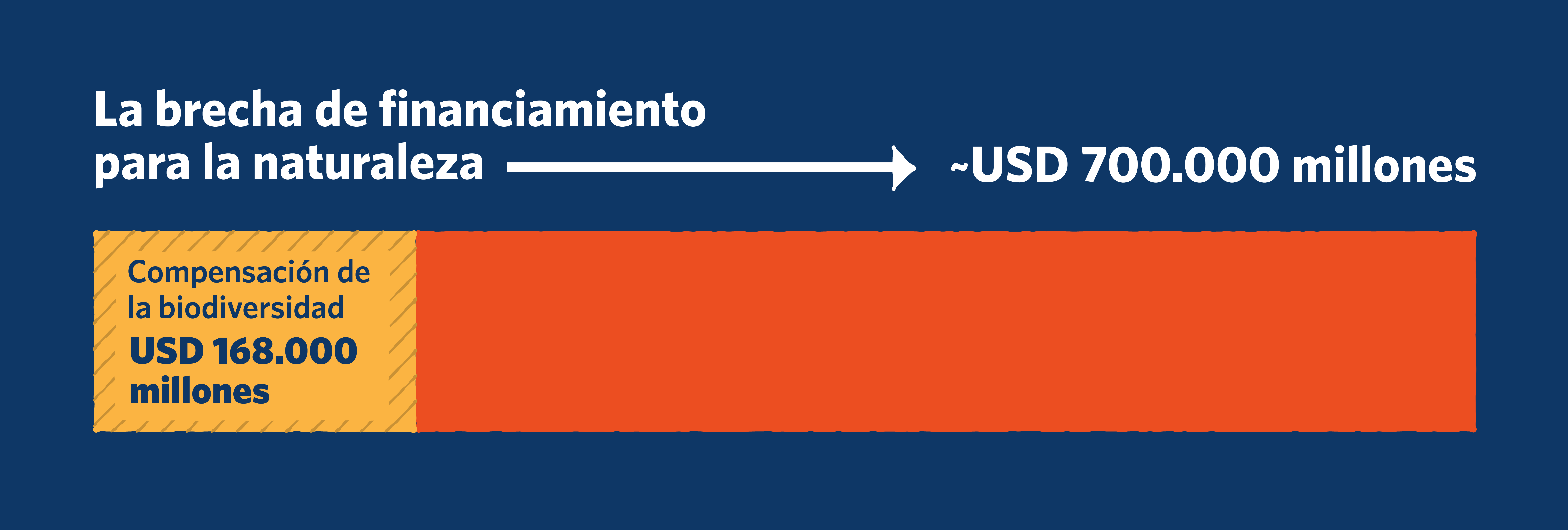 La brecha de financiamiento para la naturaleza

~USD 700.000 millones

Compensación de la biodiversidad
USD 168.000 millones