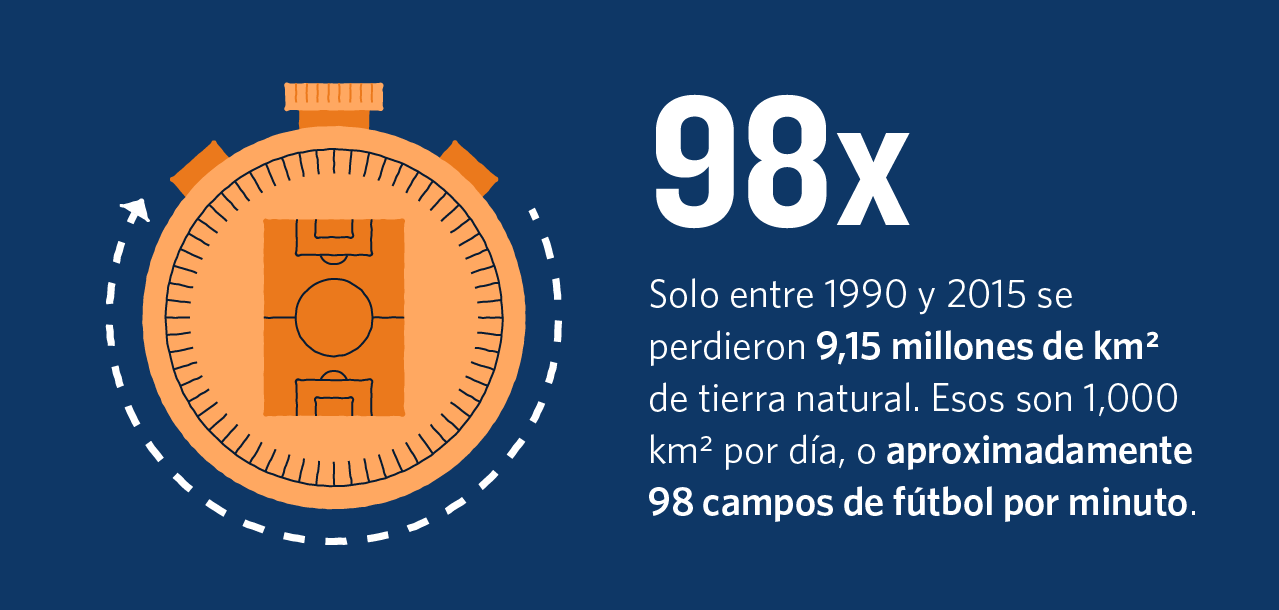 98x

Solo entre 1990 y 2015 se perdieron 9,15 millones de km² de tierra natural. Esos son 1,000 km² por día, o aproximadamente 98 campos de fútbol por minuto.