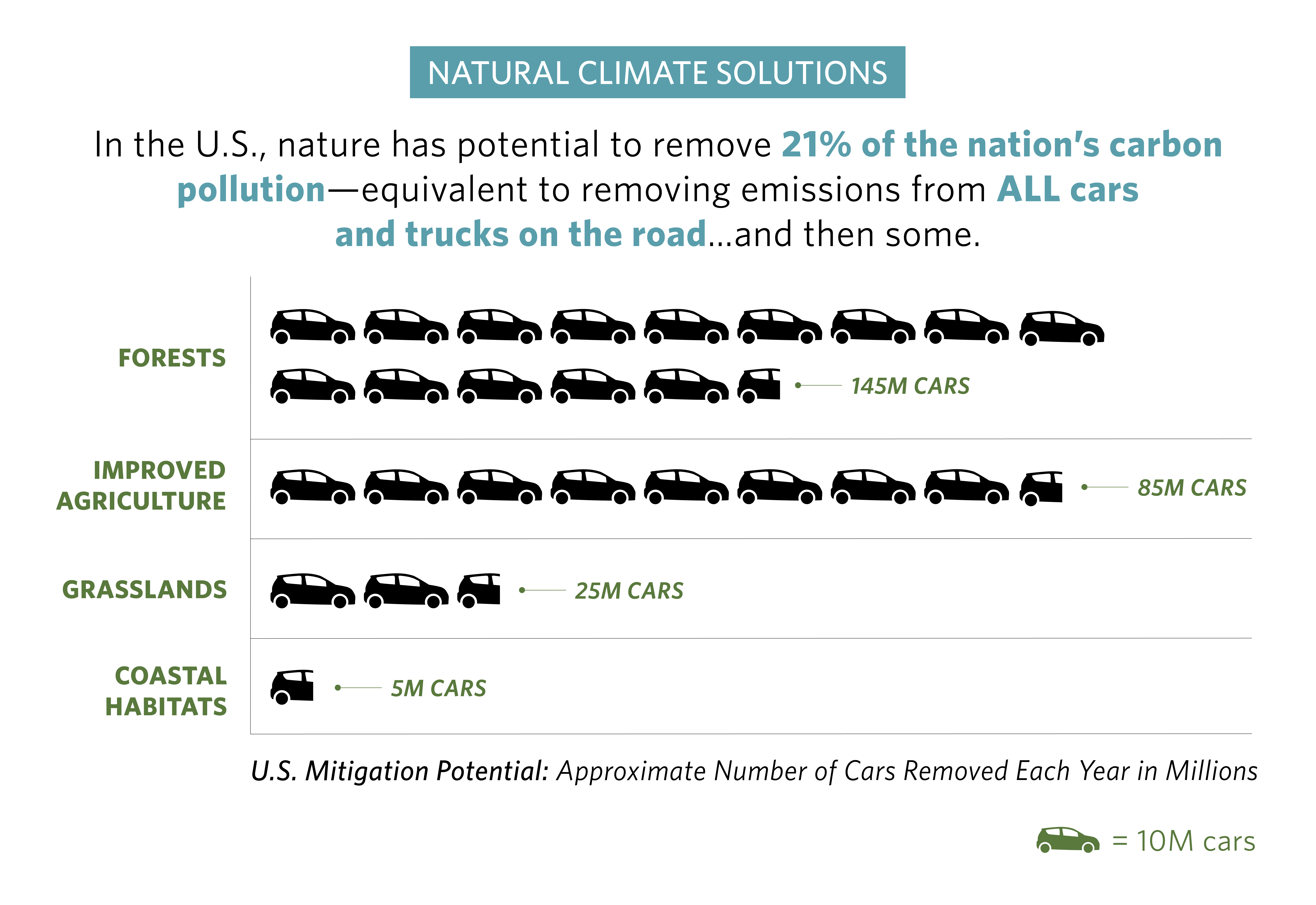 NATURAL CLIMATE SOLUTIONS

In the U.S., nature has potential to remove 21% of the nation's carbon pollution—equivalent to removing emissions from ALL cars and trucks on the road...and then some.

FORESTS

145M CARS

IMPROVED AGRICULTURE

85M CARS

GRASSLANDS

25M CARS

COASTAL HABITATS

5M CARS

U.S. Mitigation Potential: Approximate Number of Cars Removed Each Year in Millions

= 10M cars