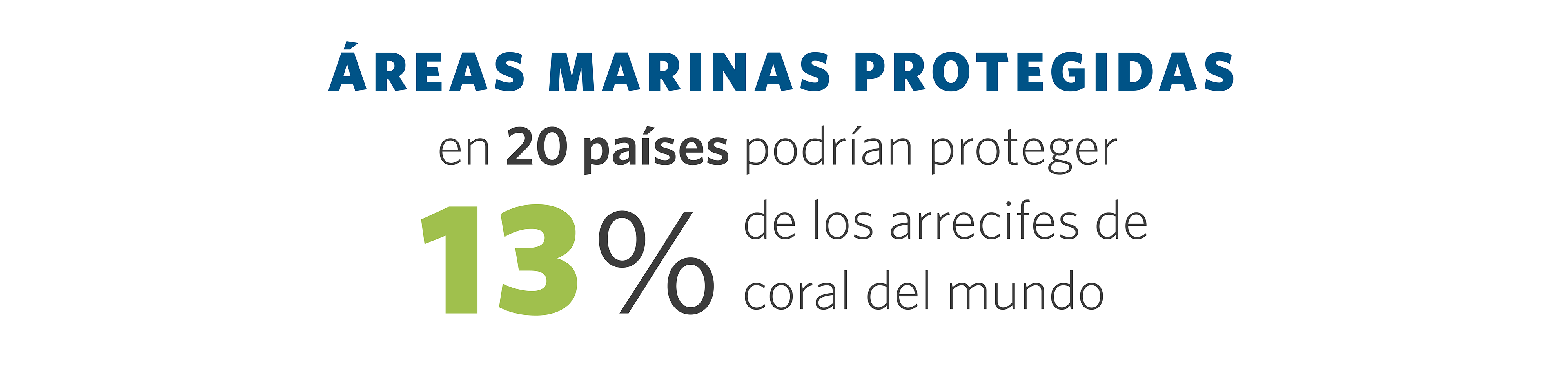 ÁREAS MARINAS PROTEGIDAS

en 20 países podrían proteger

13% de los arrecifes de coral del mundo