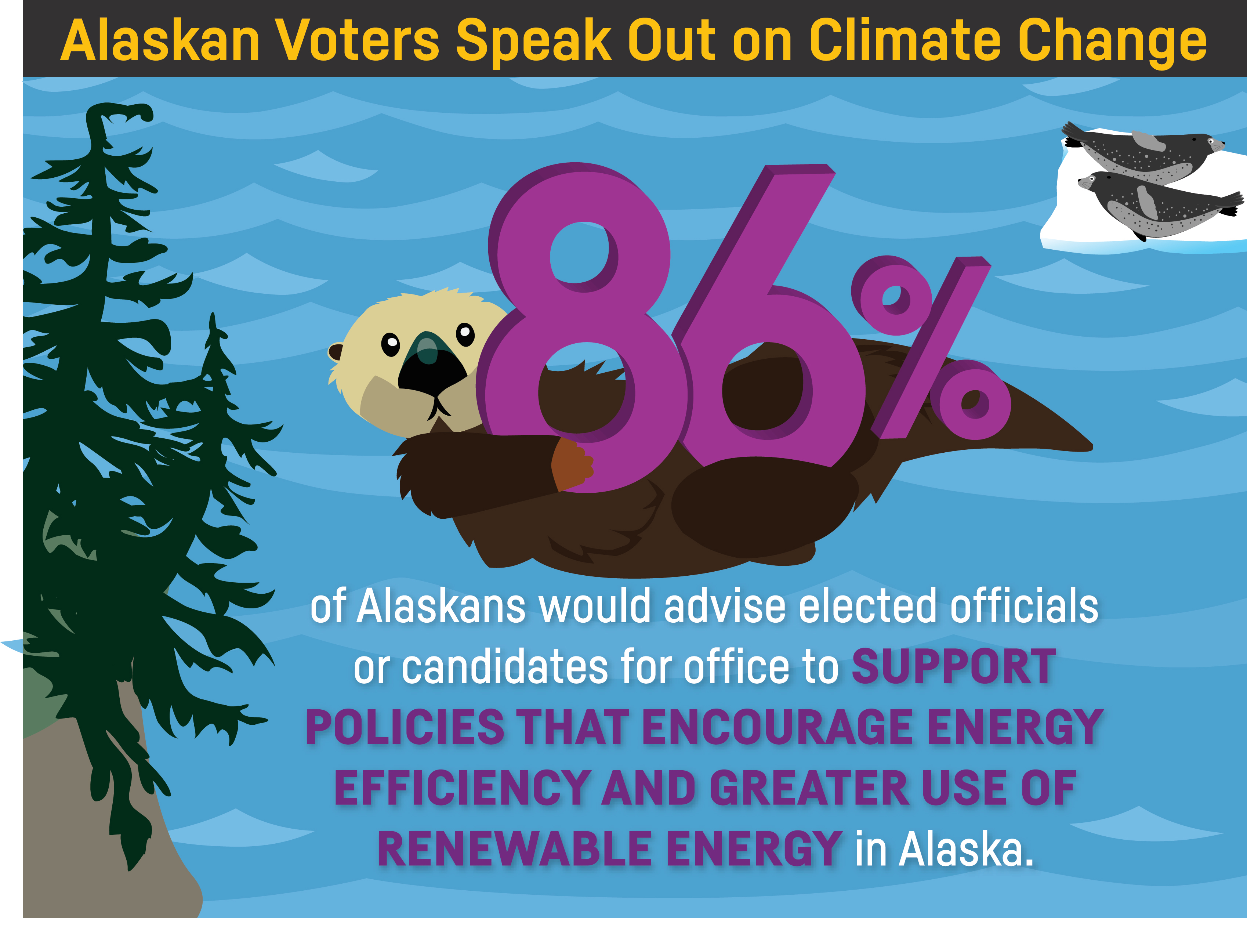 Alaskan Voters Speak Out on Climate Change

86%

of Alaskans would advise elected officials or candidates for office to SUPPORT POLICIES THAT ENCOURAGE ENERGY EFFICIENCY AND GREATER USE OF RENEWABLE ENERGY in Alaska.