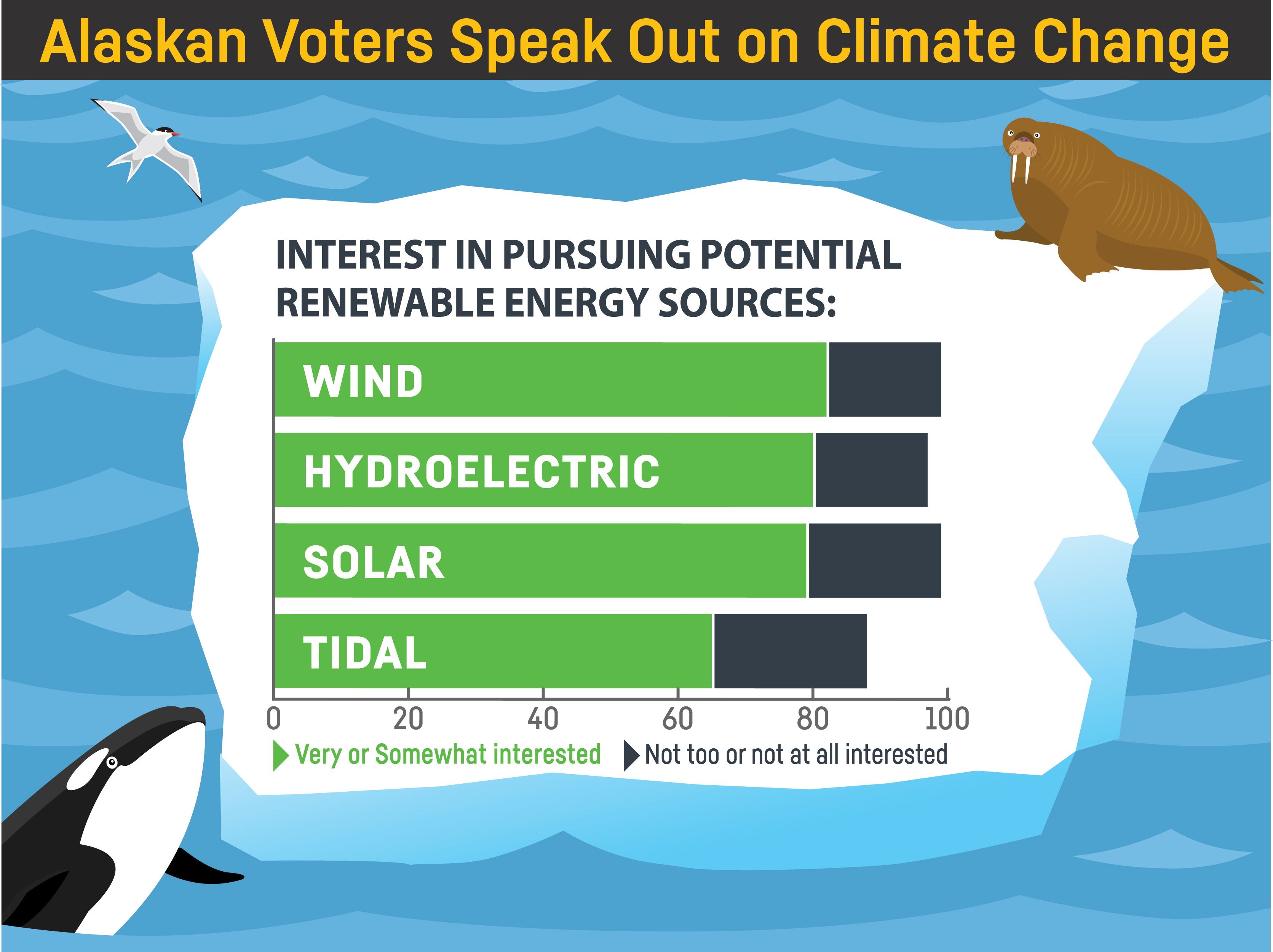 Alaskan Voters Speak Out on Climate Change

INTEREST IN PURSUING POTENTIAL RENEWABLE ENERGY SOURCES:

WIND
HYDROELECTRIC
SOLAR
TIDAL

0 20 40 60 80 100

Very or Somewhat interested
Not too or not at all interested