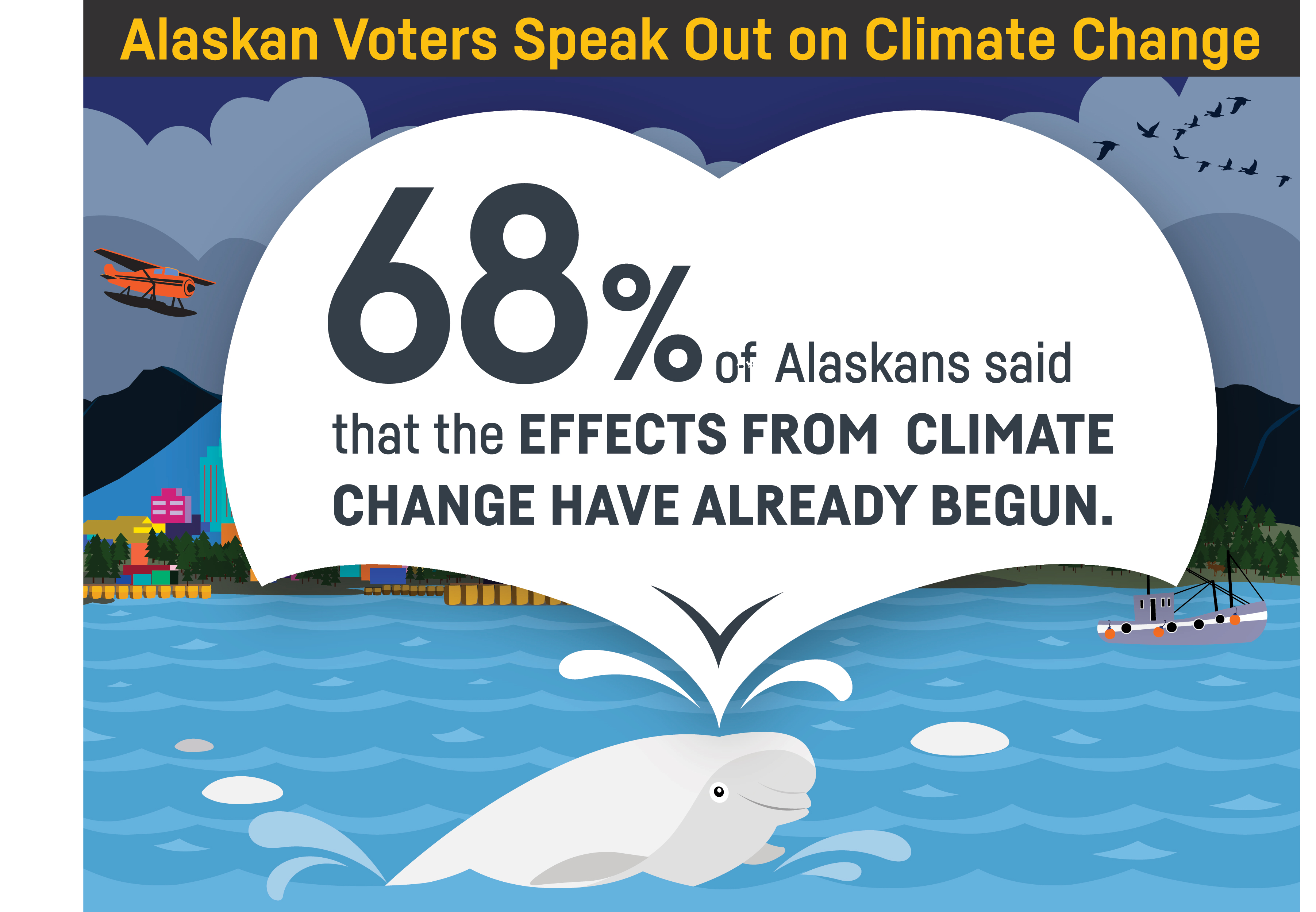 Alaskan Voters Speak Out on Climate Change

68% of Alaskans said that the EFFECTS FROM CLIMATE CHANGE HAVE ALREADY BEGUN.